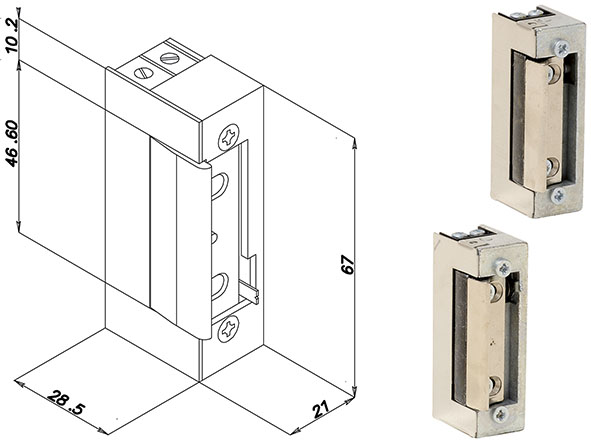 10.2
46.60
67
28.5
21