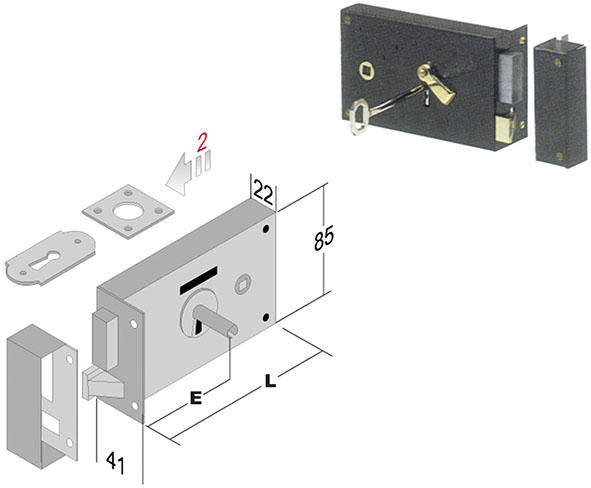 2
22
85
E
L
41