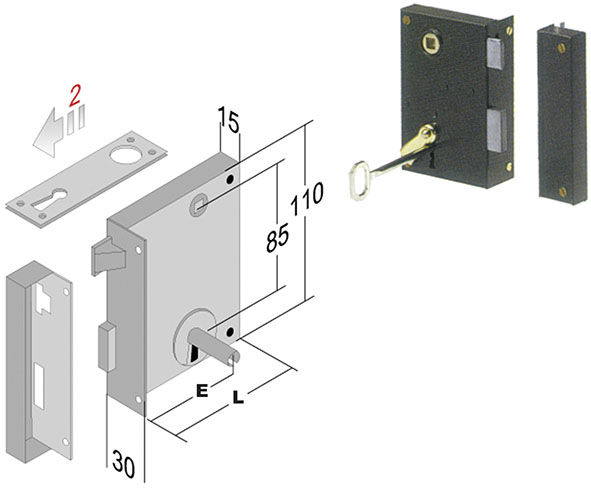 2
15
110
85
E
L
30